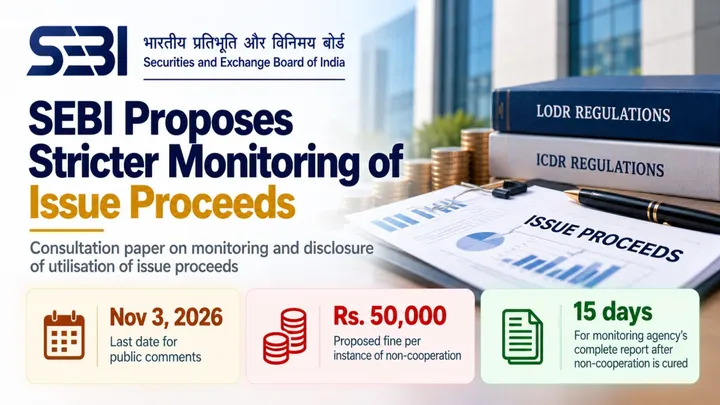 SEBI भारतीय प्रतिभूति और विनिमय बोर्ड
Securities and Exchange Board of India

SEBI Proposes Stricter Monitoring of Issue Proceeds

Consultation paper on monitoring and disclosure of utilisation of issue proceeds

LODR REGULATIONS

ICDR REGULATIONS

ISSUE PROCEEDS

Nov 3, 2026
Last date for public comments

Rs. 50,000
Proposed fine per instance of non-cooperation

15 days
For monitoring agency's complete report after non-cooperation is cured